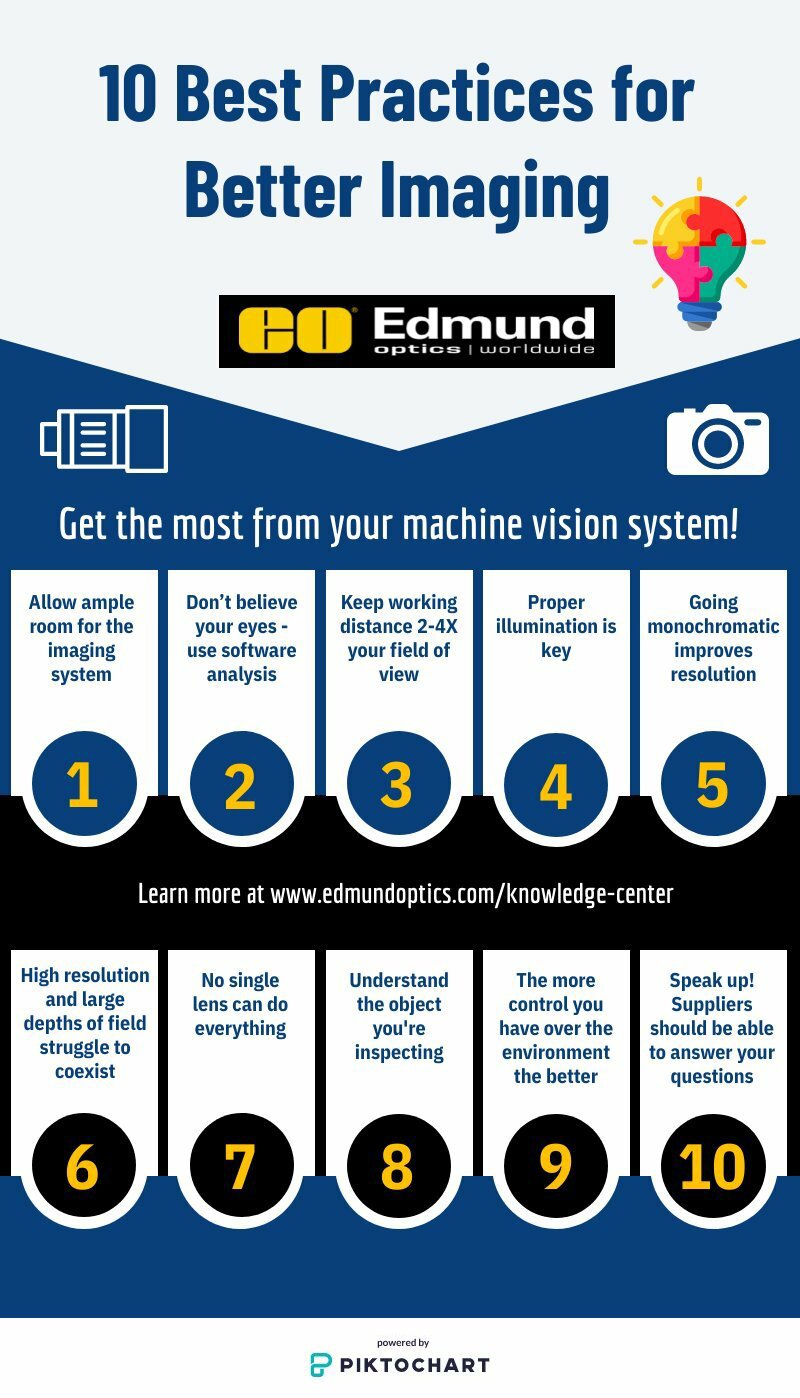 10 Best Practices for Better Imaging

EO Edmund optics | worldwide

Get the most from your machine vision system!

Allow ample room for the imaging system

1

Don't believe your eyes - use software analysis

2

Keep working distance 2-4X your field of view

3

Proper illumination is key

4

Going monochromatic improves resolution

5

Learn more at www.edmundoptics.com/knowledge-center

High resolution and large depths of field struggle to coexist

6

No single lens can do everything

7

Understand the object you're inspecting

8

The more control you have over the environment the better

9

Speak up! Suppliers should be able to answer your questions

10

powered by
PIKTOCHART