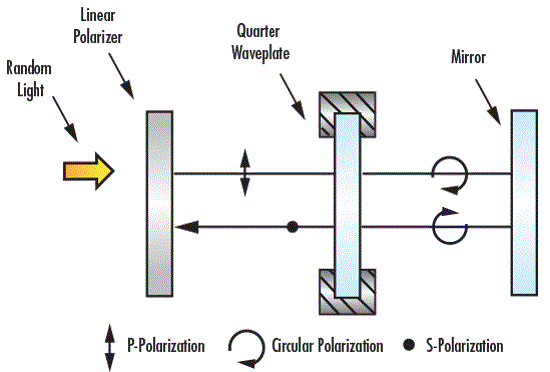 Random Light

Linear Polarizer

Quarter Waveplate

Mirror

P-Polarization

Circular Polarization

S-Polarization